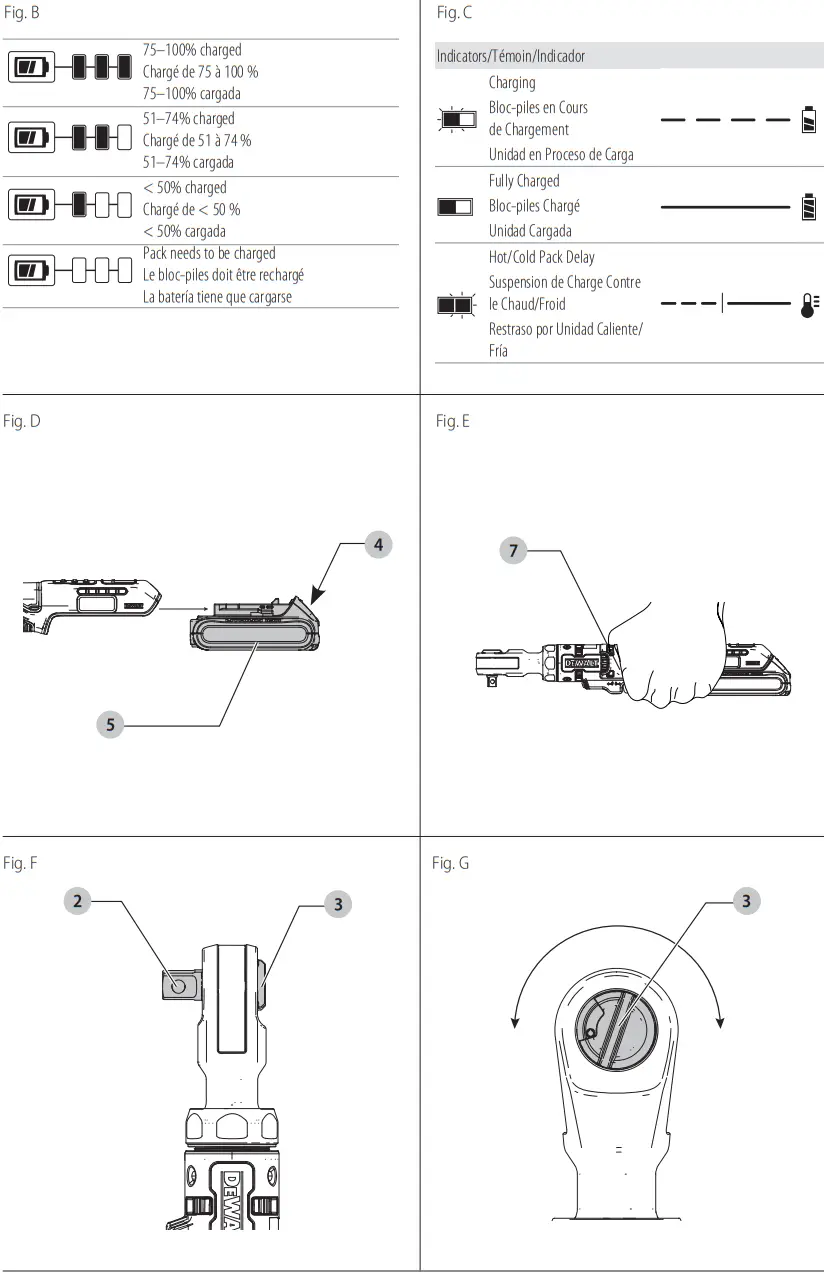 Fig. B

75–100% charged
Chargé de 75 à 100 %
75–100% cargada

51–74% charged
Chargé de 51 à 74 %
51–74% cargada

< 50% charged
Chargé de < 50 %
< 50% cargada

Pack needs to be charged
Le bloc-piles doit être rechargé
La batería tiene que cargarse

Fig. C

Indicators/Témoin/Indicador

Charging
Bloc-piles en Cours de Chargement
Unidad en Proceso de Carga

Fully Charged
Bloc-piles Chargé
Unidad Cargada

Hot/Cold Pack Delay
Suspension de Charge Contre le Chaud/Froid
Restraso por Unidad Caliente/Fría

Fig. D

4

5

Fig. E

7

DEWALT

Fig. F

2

3

DEWALT

Fig. G

3