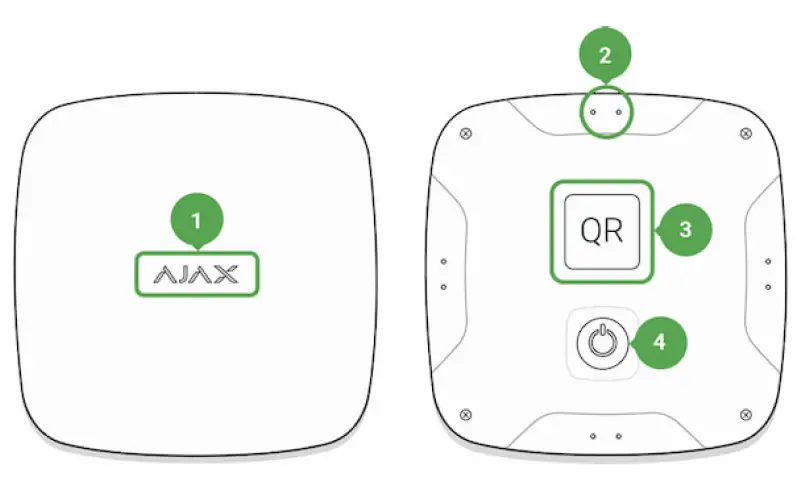 1
AJAX
2
QR
3
4