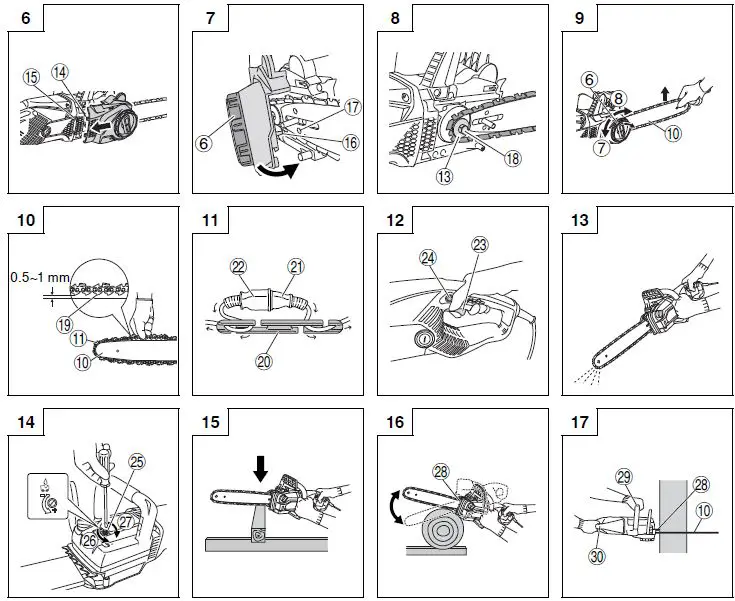 6
⑮ ⑭

7
⑥ ⑰ ⑯

8
⑬ ⑱

9
⑥ ⑧ ⑦ ⑩

10
0.5~1 mm
⑲ ⑪ ⑩

11
㉒ ㉑ ⑳

12
㉔ ㉓

13

14
㉕ ㉗ ㉖

15

16
㉘

17
㉙ ㉘ ⑩ ㉚