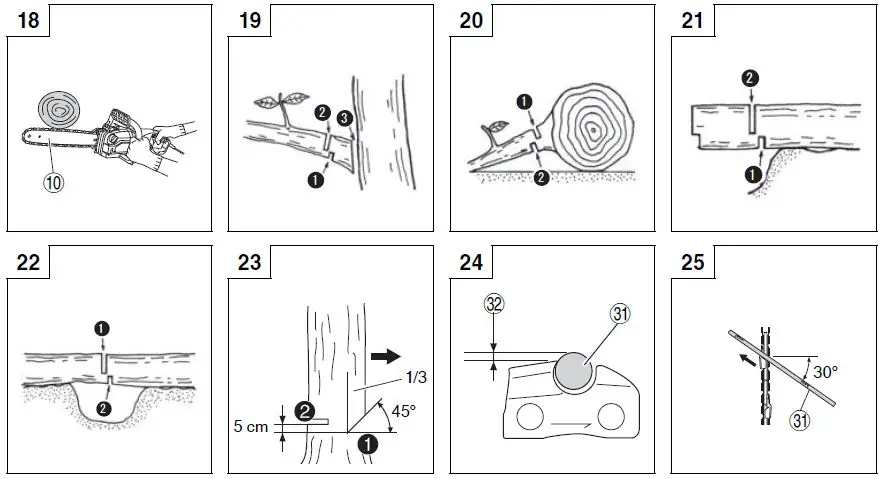 18

⑩

19

❷ ❸

❶

20

❶

❷

21

❷

❶

22

❶

❷

23

1/3

45°

❷

5 cm

❶

24

㉜

㉛

25

30°

㉛