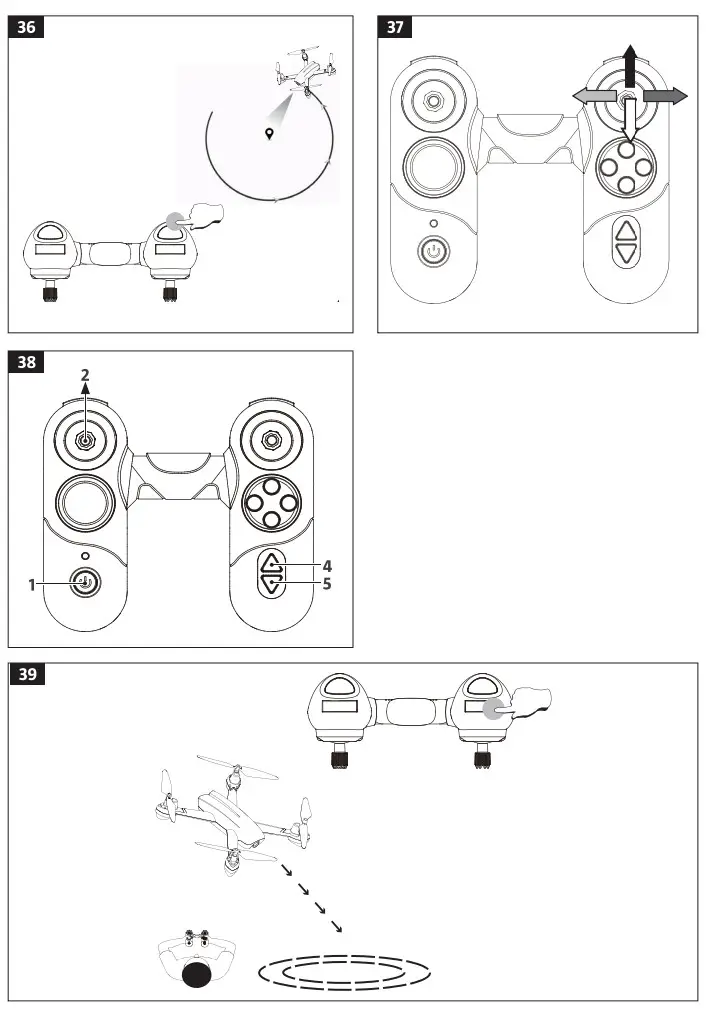 36

37

38

2

1

4

5

39