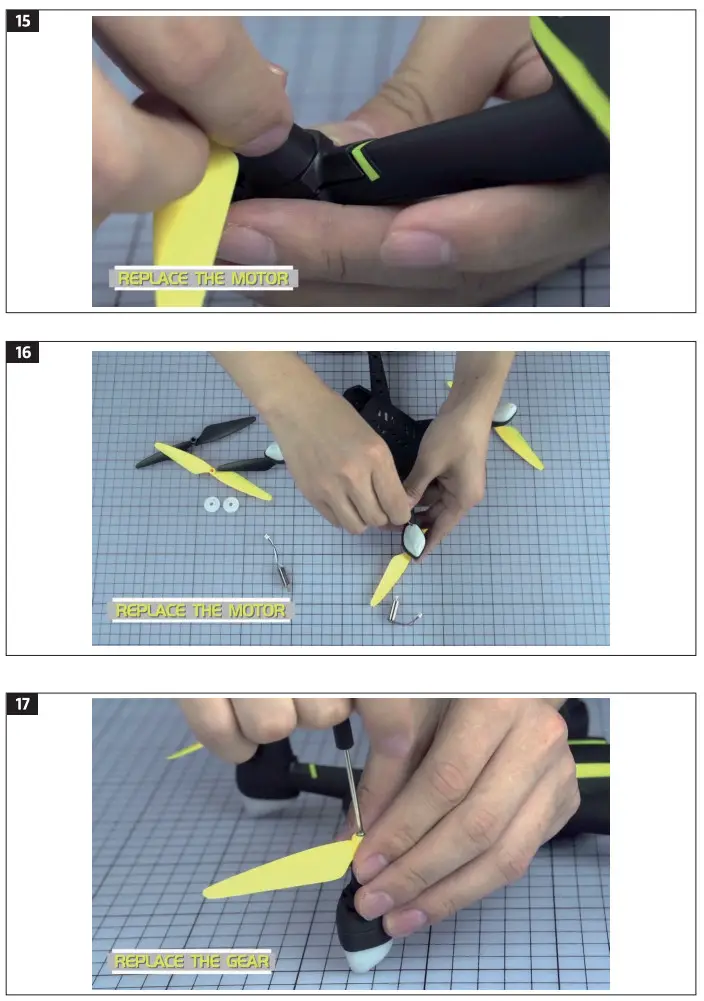 15

REPLACE THE MOTOR

16

REPLACE THE MOTOR

17

REPLACE THE GEAR