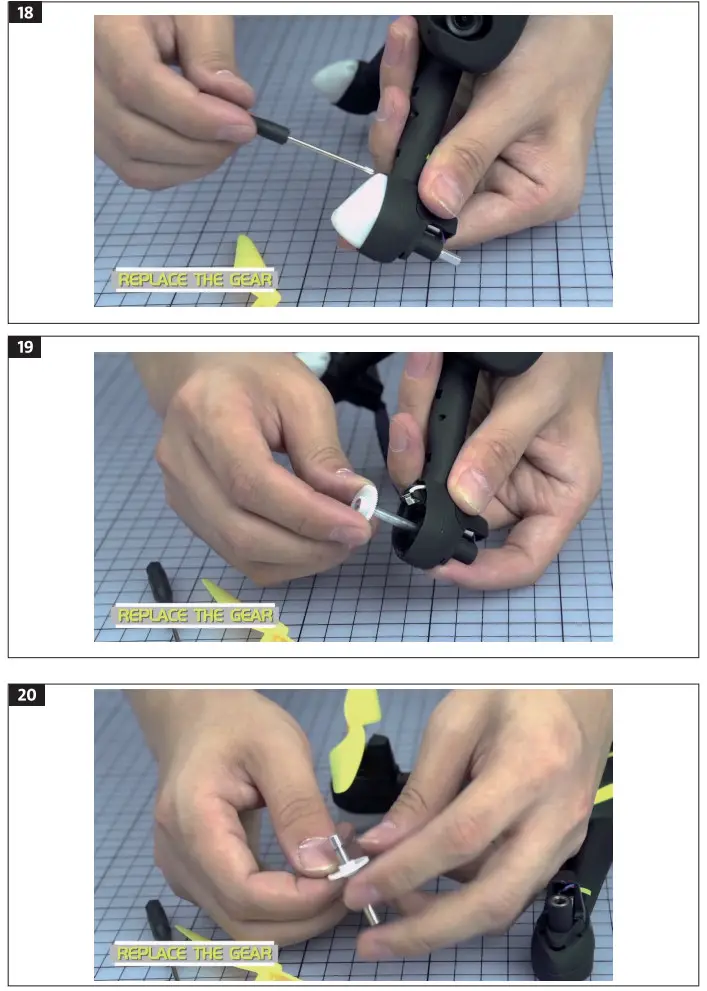 18

REPLACE THE GEAR

19

REPLACE THE GEAR

20

REPLACE THE GEAR