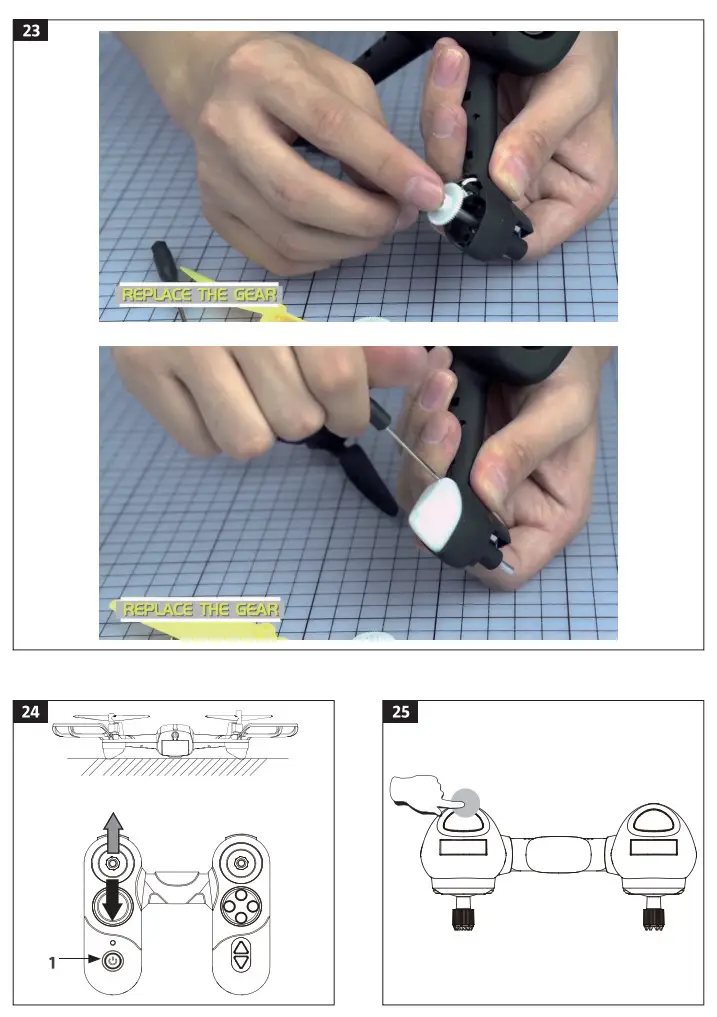 23

REPLACE THE GEAR

REPLACE THE GEAR

24

1

25