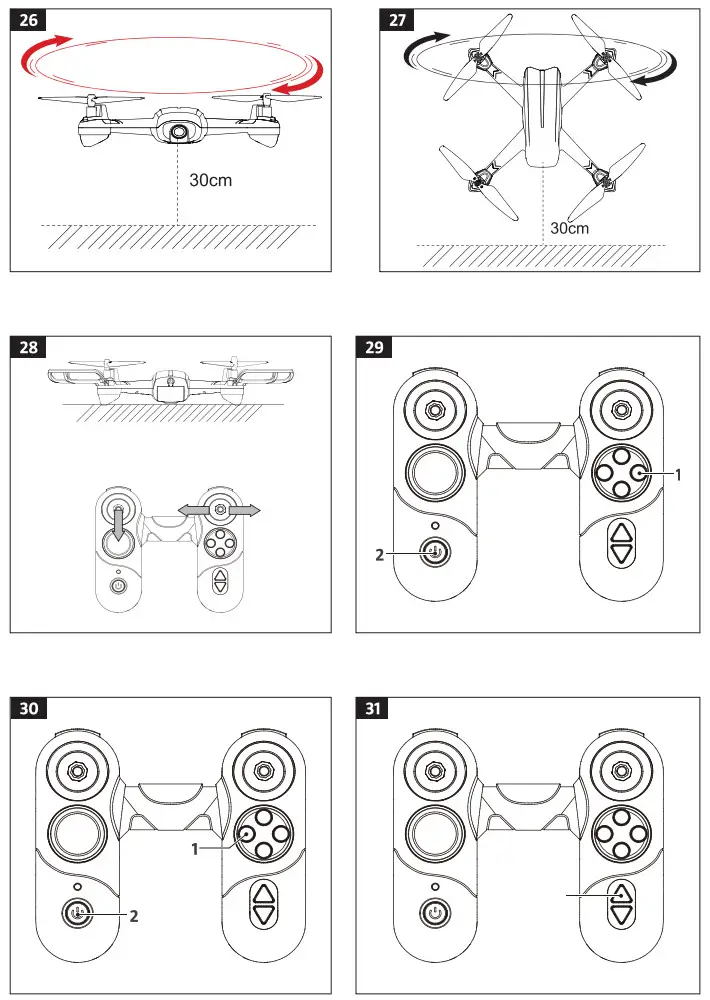 26

30cm

27

30cm

28

29

1

2

30

1

2

31