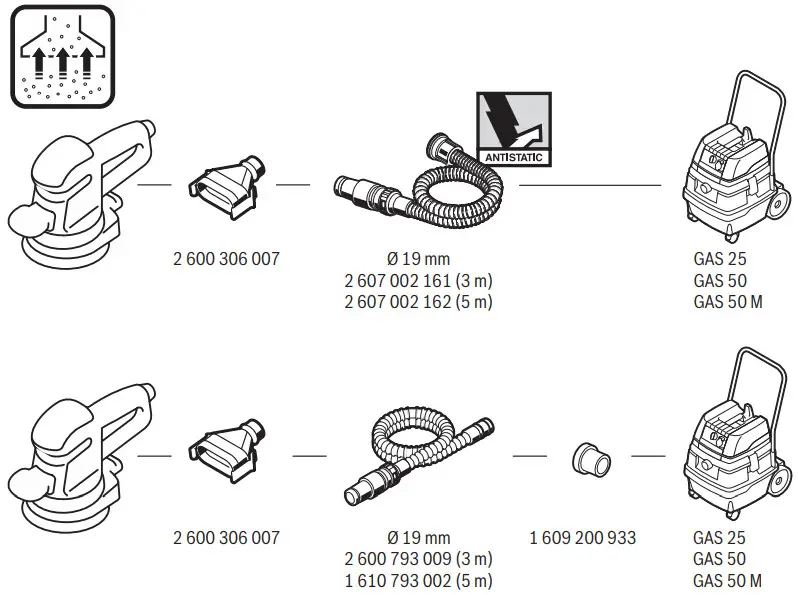 ANTISTATIC

2 600 306 007

Ø 19 mm
2 607 002 161 (3 m)
2 607 002 162 (5 m)

GAS 25
GAS 50
GAS 50 M

2 600 306 007

Ø 19 mm
2 600 793 009 (3 m)
1 610 793 002 (5 m)

1 609 200 933

GAS 25
GAS 50
GAS 50 M