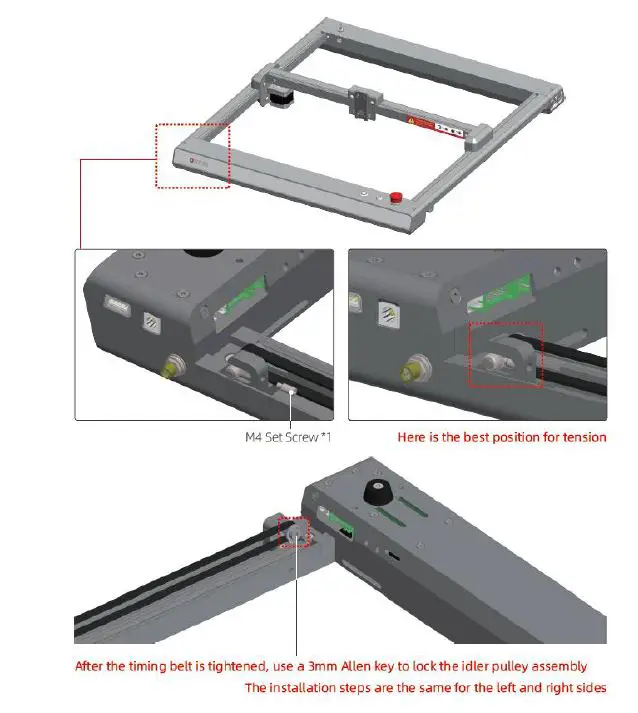 M4 Set Screw *1

Here is the best position for tension

After the timing belt is tightened, use a 3mm Allen key to lock the idler pulley assembly

The installation steps are the same for the left and right sides