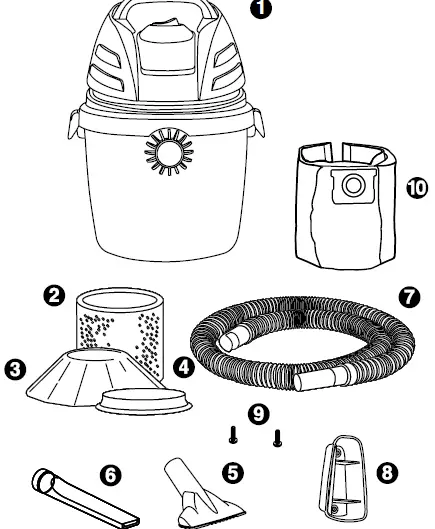 1
10
2
7
3
4
9
6
5
8