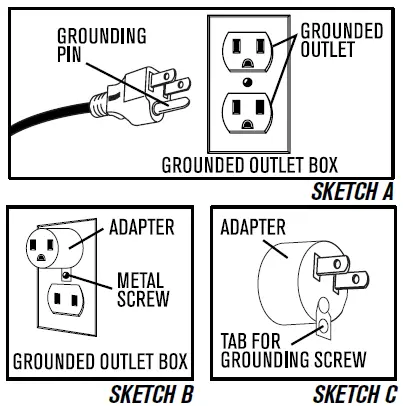 GROUNDING PIN

GROUNDED OUTLET

GROUNDED OUTLET BOX

SKETCH A

ADAPTER

METAL SCREW

GROUNDED OUTLET BOX

SKETCH B

ADAPTER

TAB FOR GROUNDING SCREW

SKETCH C