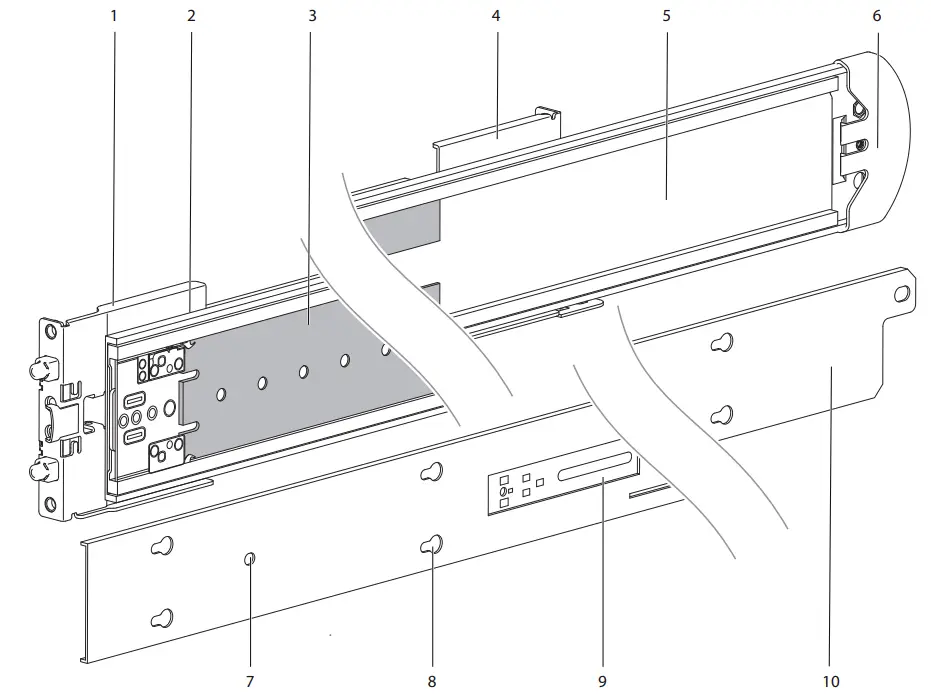 1
2
3
4
5
6
7
8
9
10