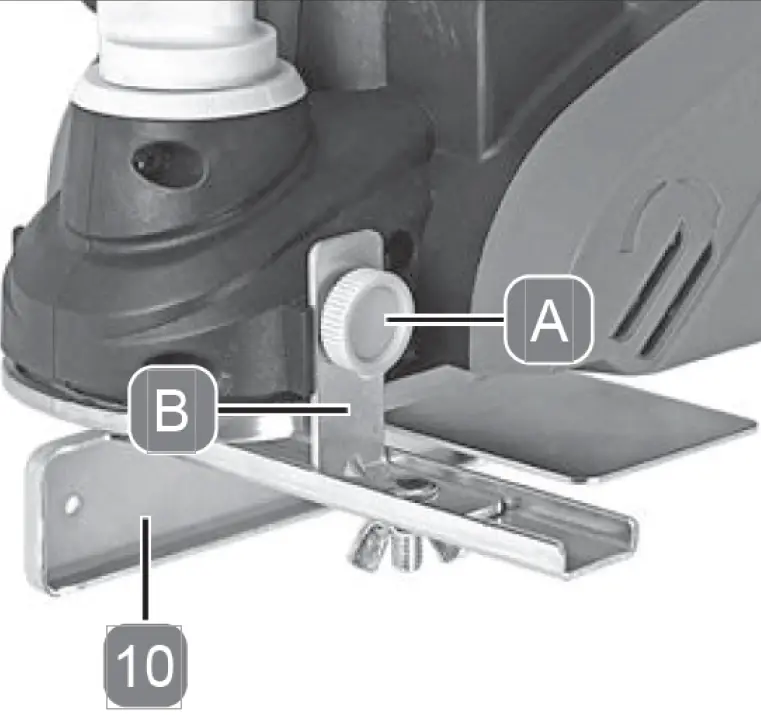 A
B
10