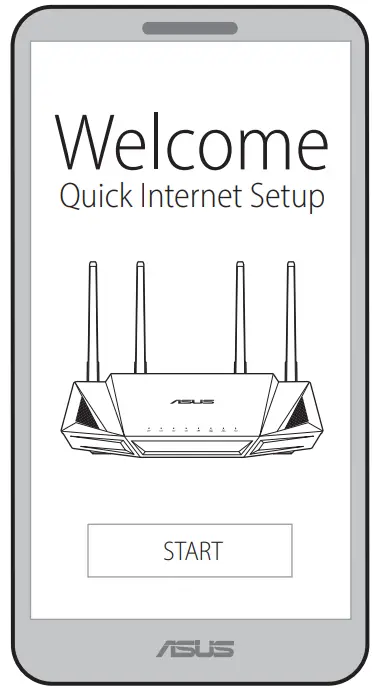 Welcome
Quick Internet Setup

ASUS

START

ASUS