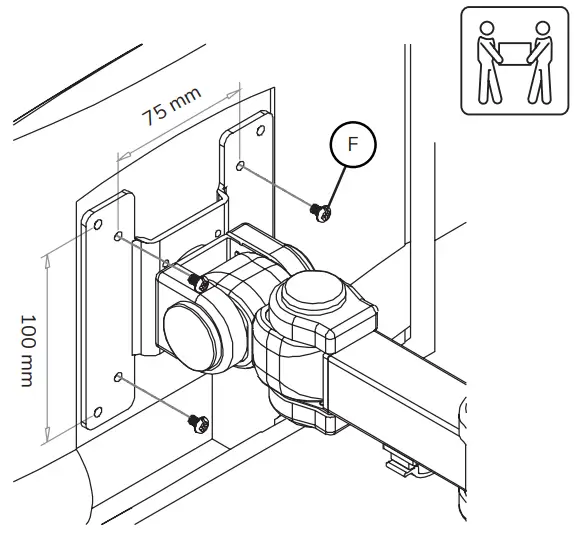 75 mm
F
100 mm