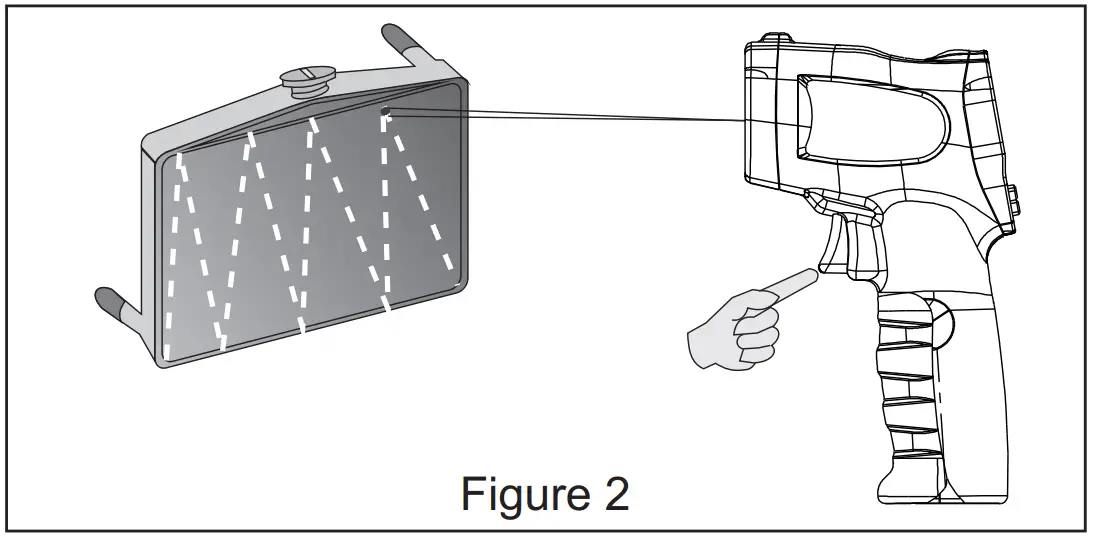 Figure 2