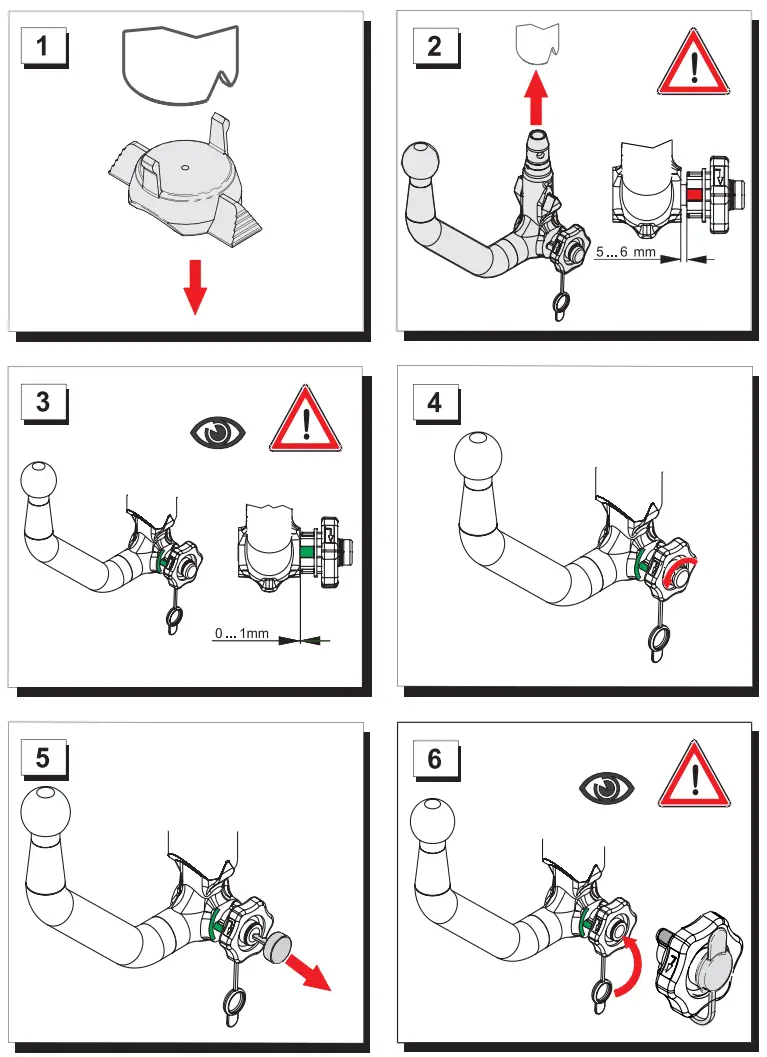 1

2

5 ... 6 mm

3

0 ... 1mm

4

5

6