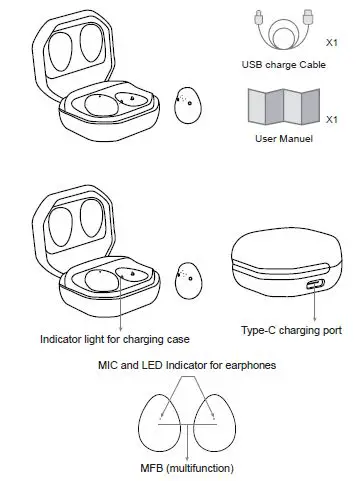 X1
USB charge Cable

X1
User Manuel

Indicator light for charging case

Type-C charging port

MIC and LED Indicator for earphones

MFB (multifunction)