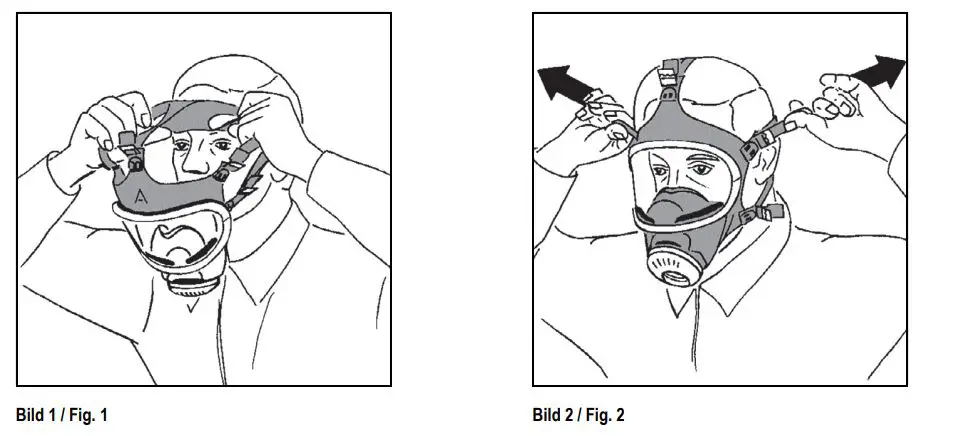 Bild 1 / Fig. 1

Bild 2 / Fig. 2