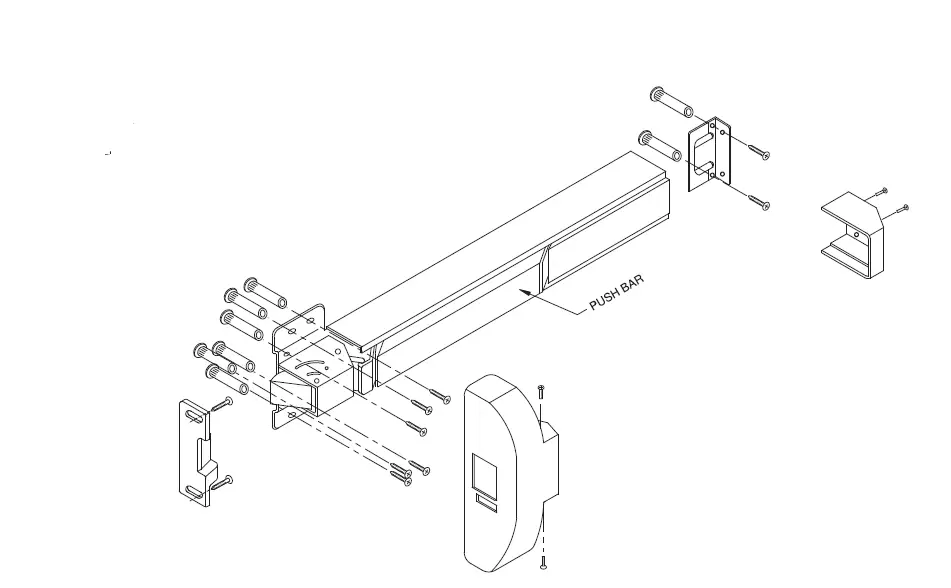 PUSH BAR