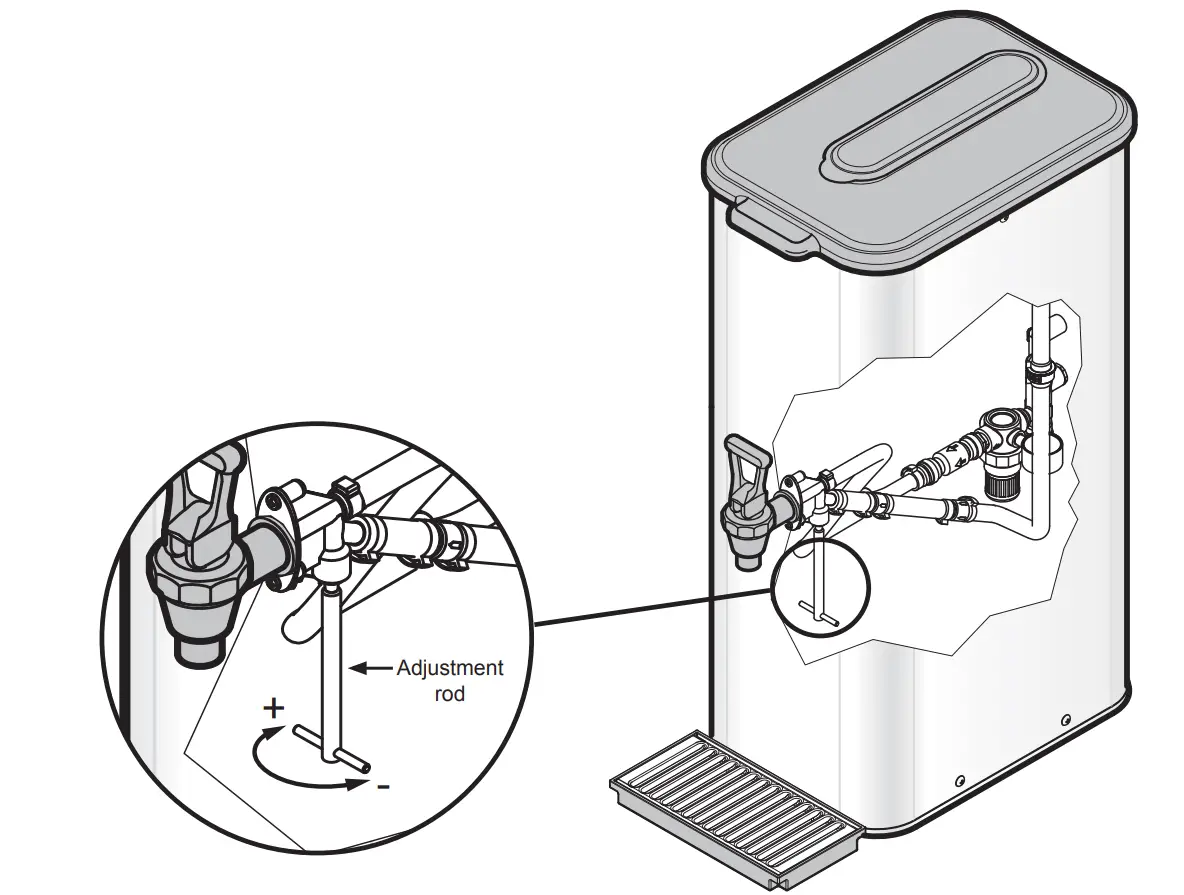 Adjustment rod

+

-