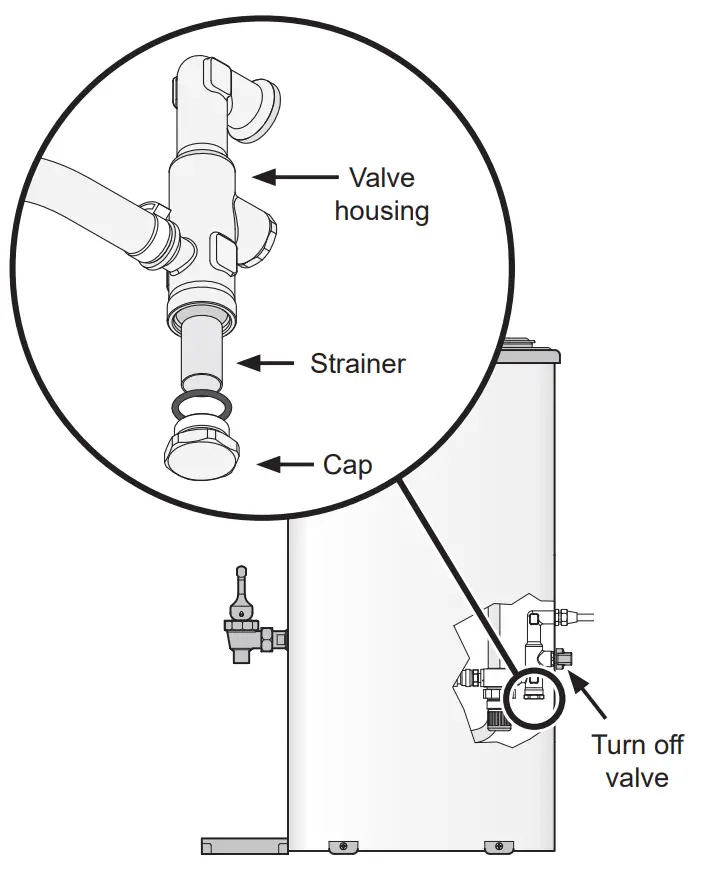 Valve housing

Strainer

Cap

Turn off valve