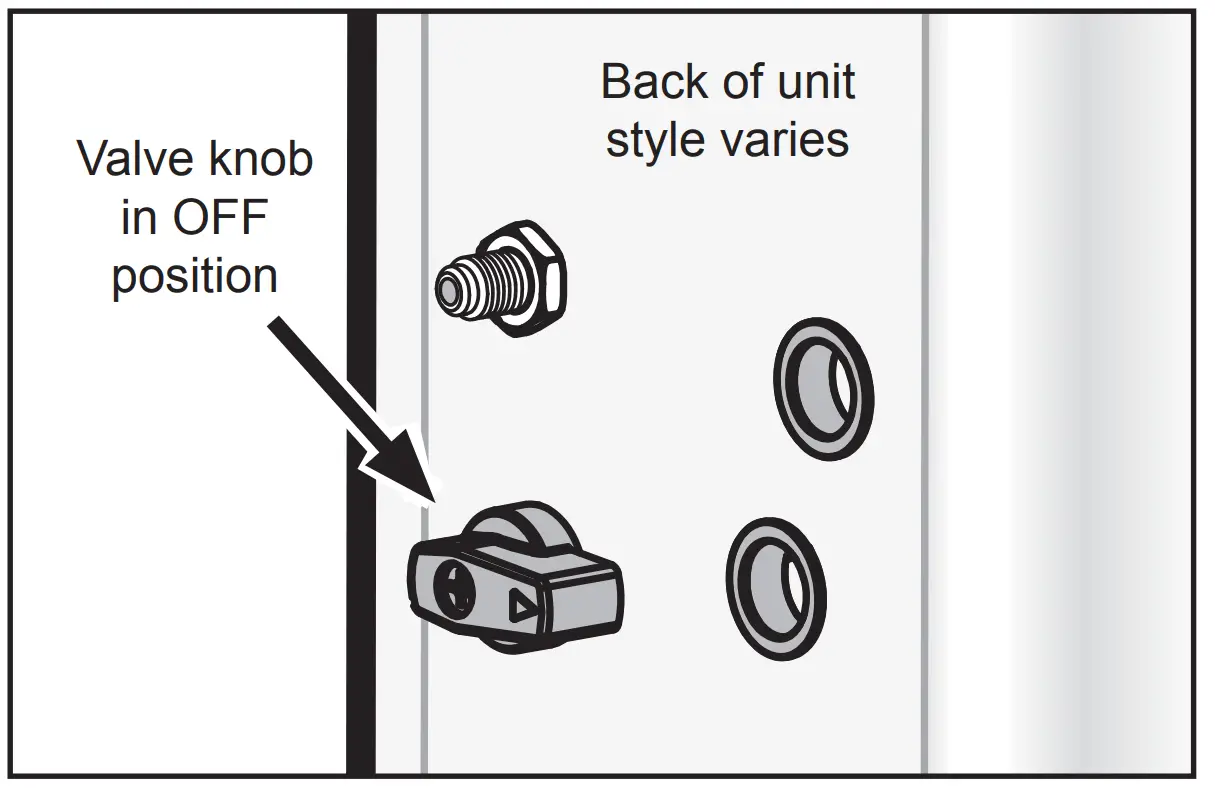 Back of unit style varies

Valve knob in OFF position