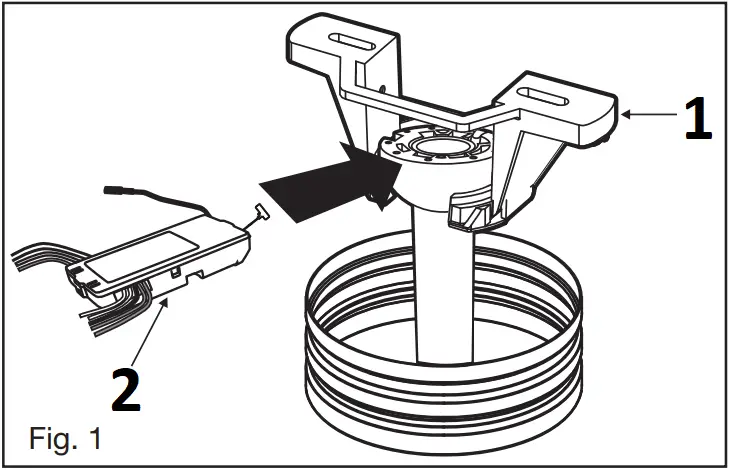 1

2

Fig. 1