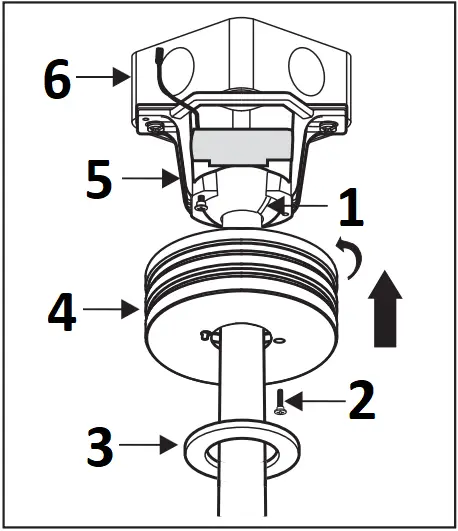 6
5
1
4
2
3