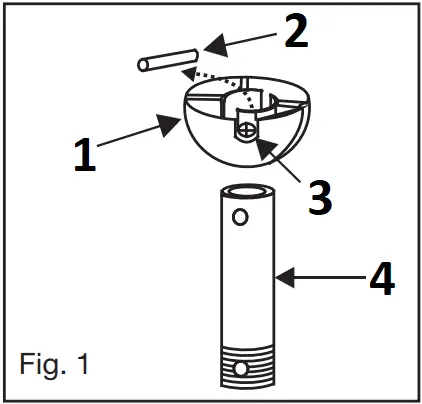 2

1

3

4

Fig. 1