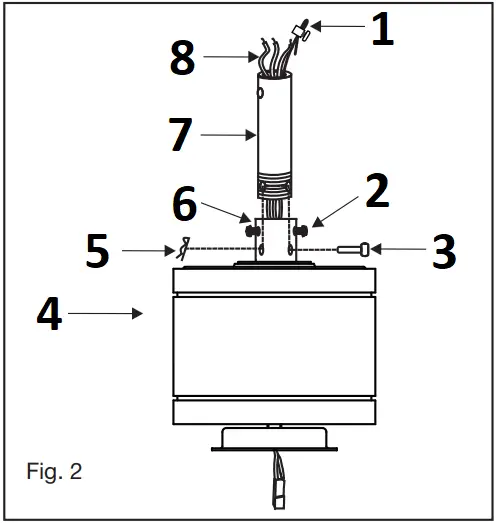 1
8
7
6
2
5
3
4
Fig. 2