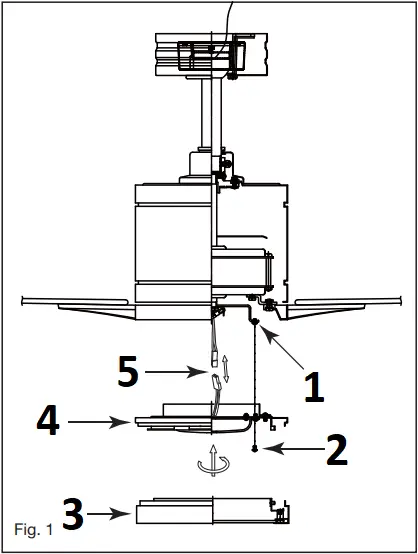 5

1

4

2

3

Fig. 1