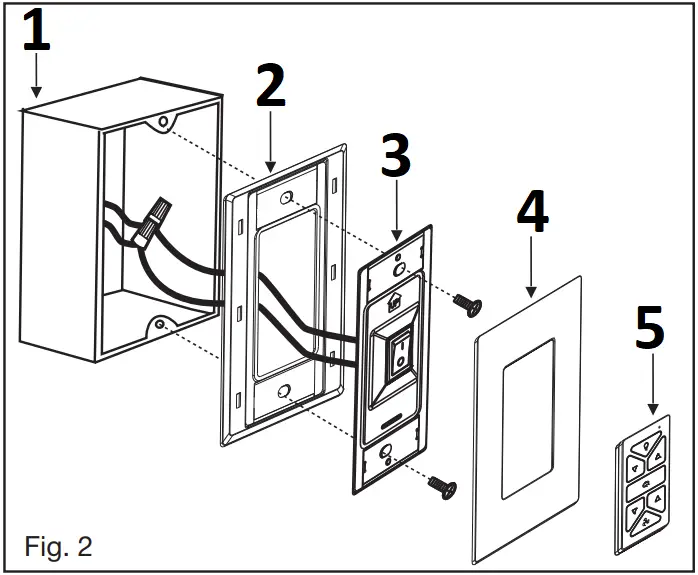 1
2
3
4
5
Fig. 2