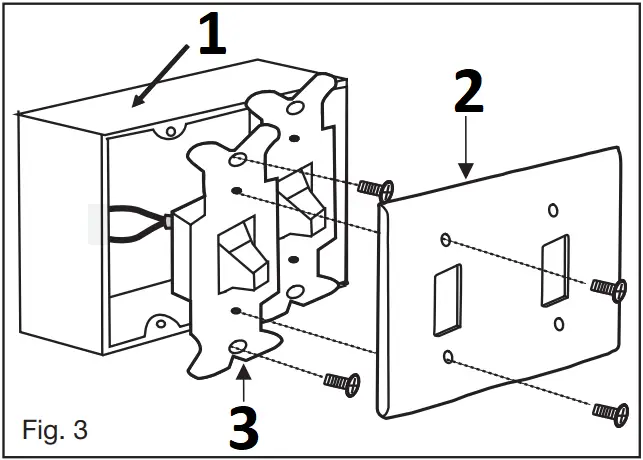 1
2
3
Fig. 3