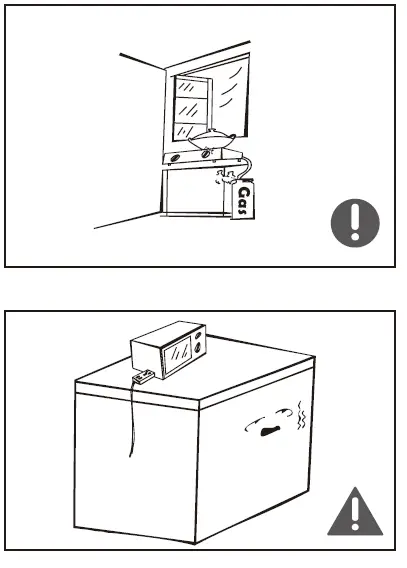 Gas