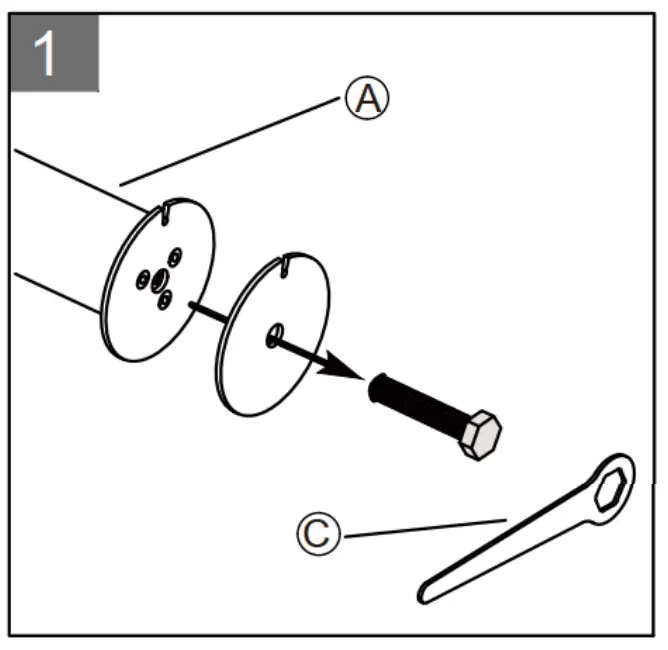 1

A

C