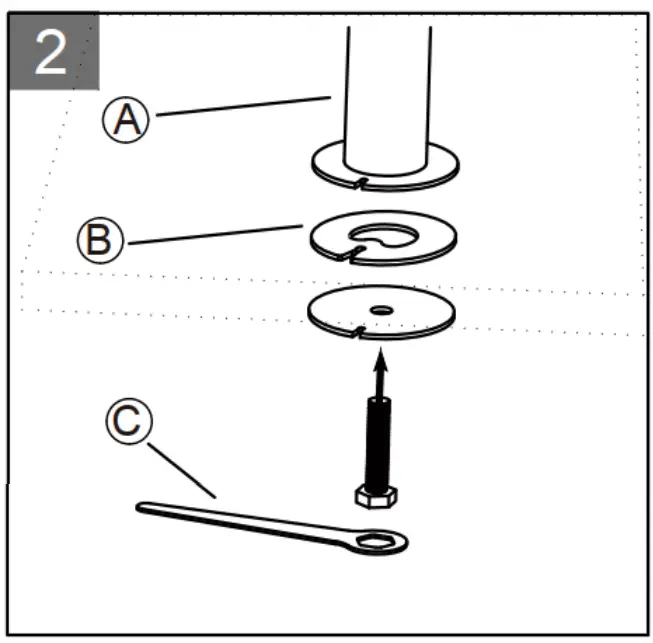 2

A

B

C