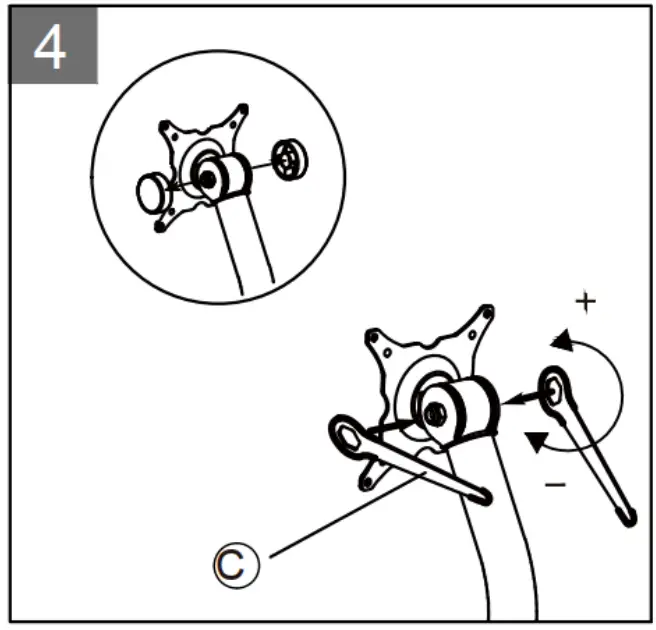 4

+

−

C