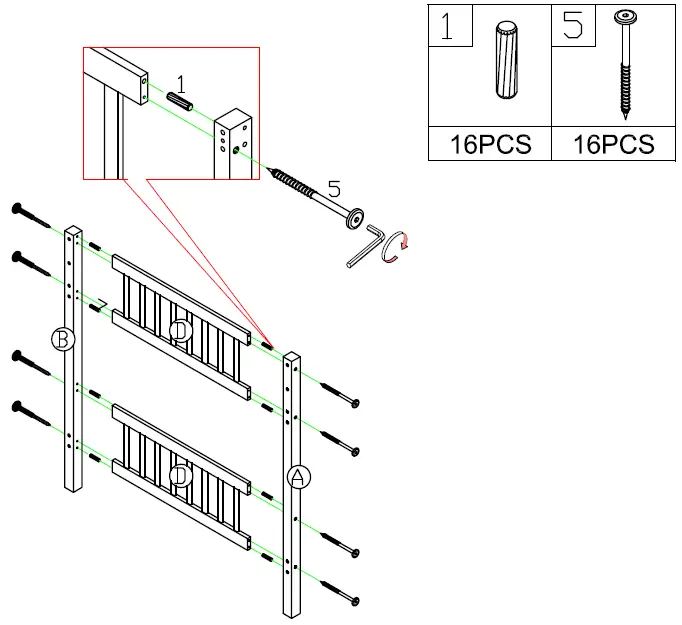 | 1 | 5 |
|---|---|
| 16PCS | 16PCS |

1

5

B

D

D

A