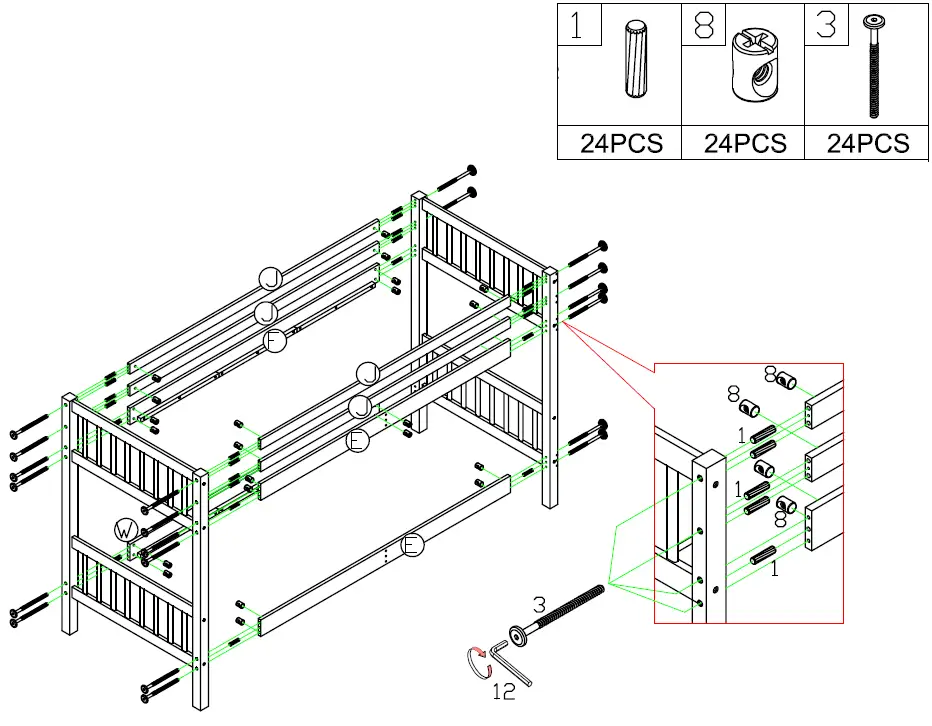 | 1 | 8 | 3 |
|---|---|---|
| 24PCS | 24PCS | 24PCS |

J
J
F
J
J
E
W
E
8
8
1
1
8
1
3
12