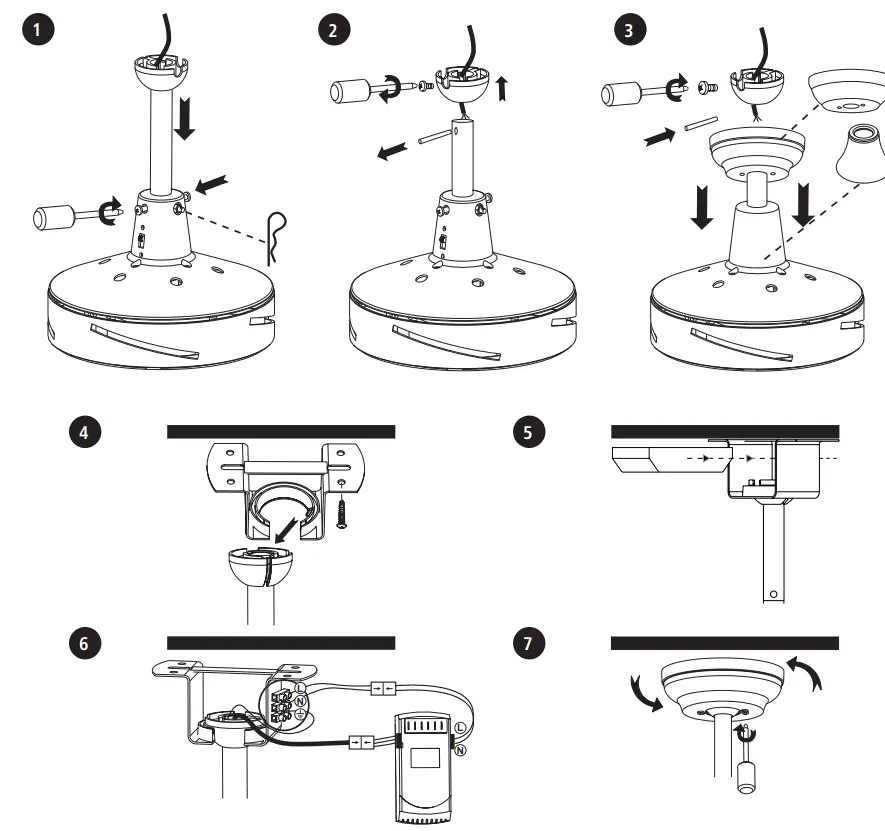 1

2

3

4

5

6

L
N
L
N

7