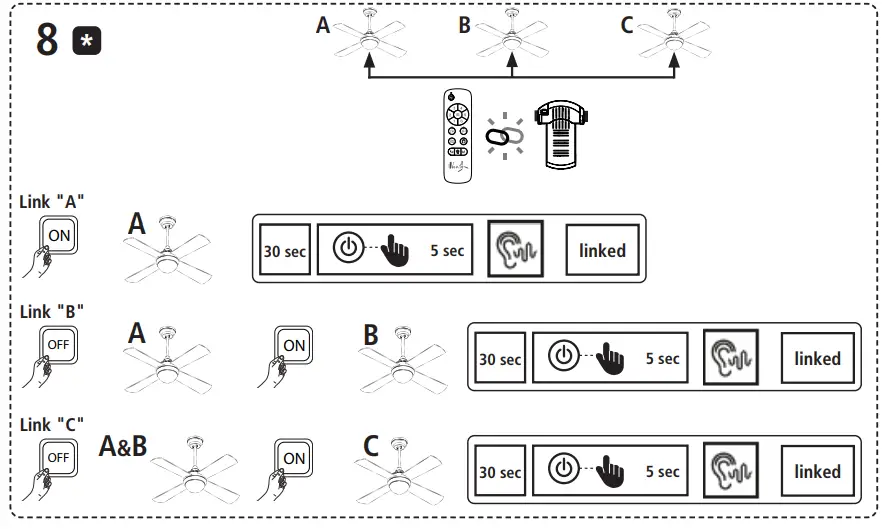 8 *

A B C

Link "A"

ON

A

30 sec

5 sec

linked

Link "B"

OFF

A

ON

B

30 sec

5 sec

linked

Link "C"

OFF

A&B

ON

C

30 sec

5 sec

linked