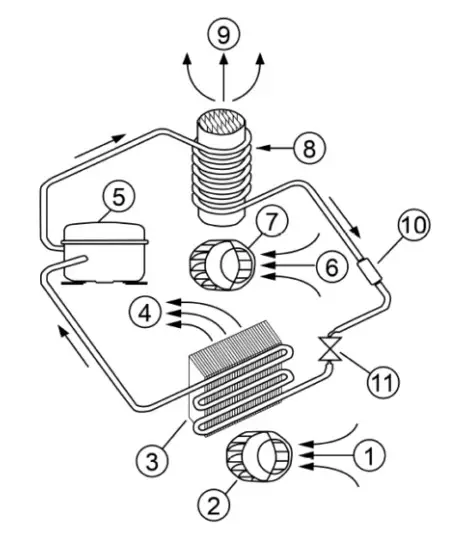 9
8
5
7
10
6
4
11
3
1
2