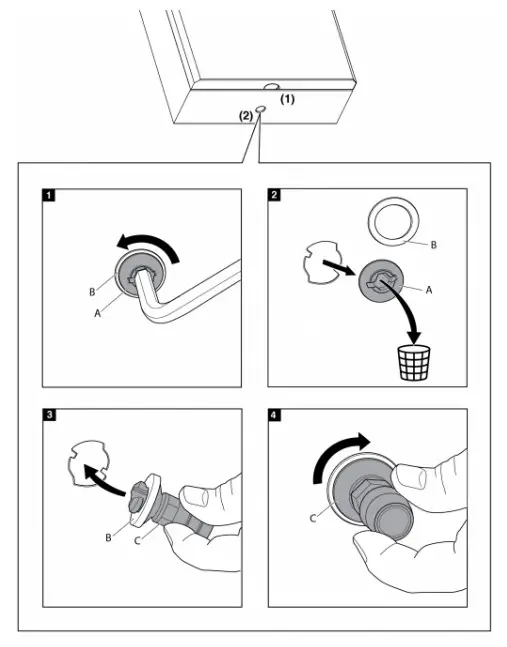 (1)
(2)

1
B
A

2
B
A

3
B
C

4
C