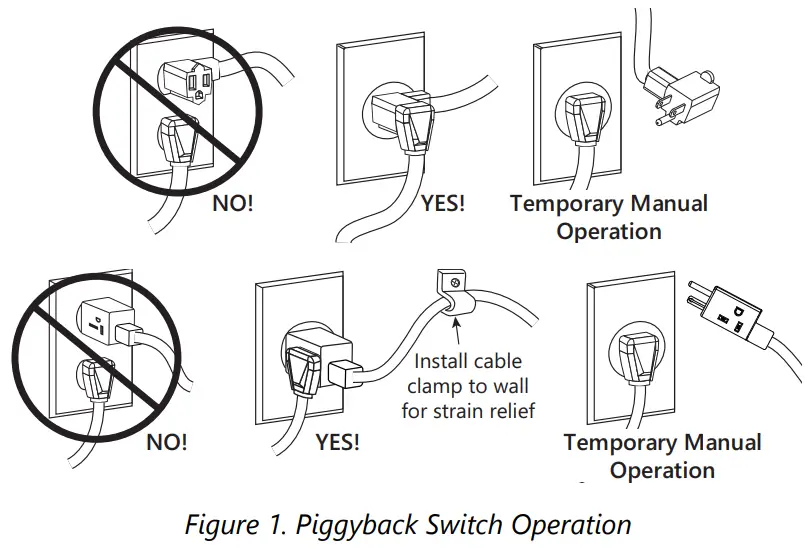 NO!

YES!

Temporary Manual Operation

NO!

YES!

Install cable clamp to wall for strain relief

Temporary Manual Operation

Figure 1. Piggyback Switch Operation