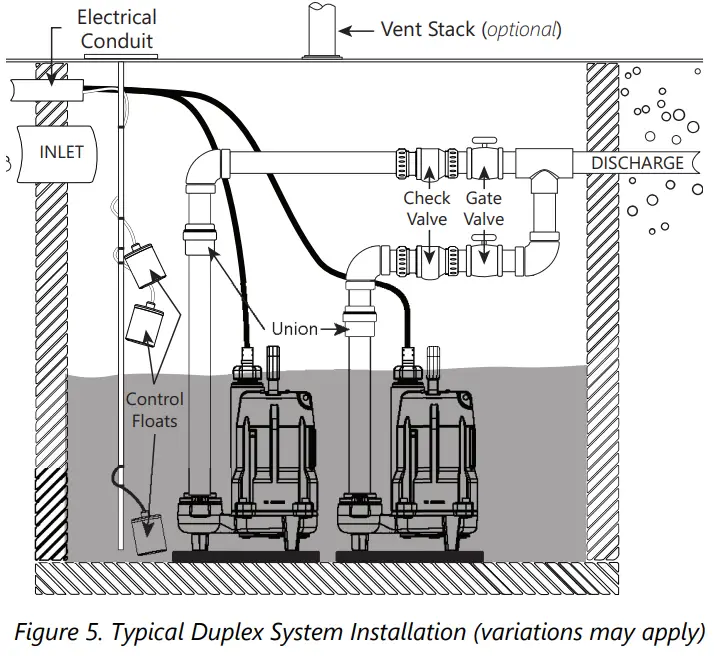 Electrical Conduit

Vent Stack (optional)

INLET

DISCHARGE

Check Valve

Gate Valve

Union

Control Floats

Figure 5. Typical Duplex System Installation (variations may apply)