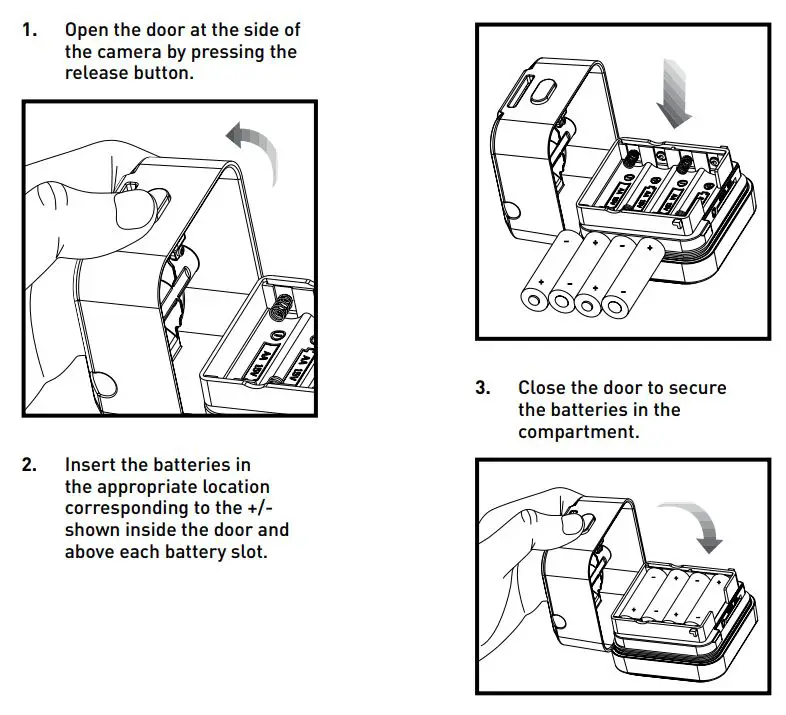 1. Open the door at the side of the camera by pressing the release button.

2. Insert the batteries in the appropriate location corresponding to the +/- shown inside the door and above each battery slot.

3. Close the door to secure the batteries in the compartment.