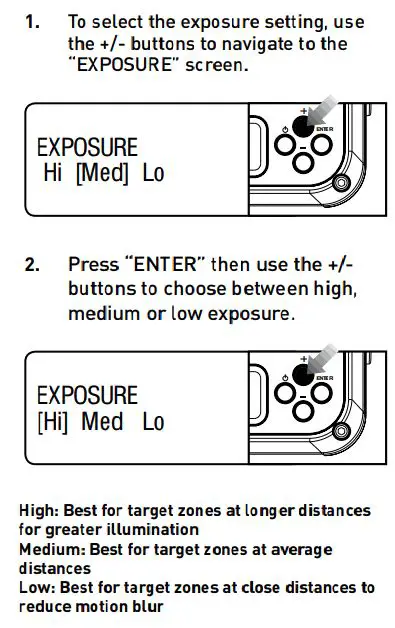 1. To select the exposure setting, use the +/- buttons to navigate to the "EXPOSURE" screen.

EXPOSURE
Hi [Med] Lo

+
ENTER
-

2. Press "ENTER" then use the +/- buttons to choose between high, medium or low exposure.

EXPOSURE
[Hi] Med Lo

+
ENTER
-

High: Best for target zones at longer distances for greater illumination
Medium: Best for target zones at average distances
Low: Best for target zones at close distances to reduce motion blur