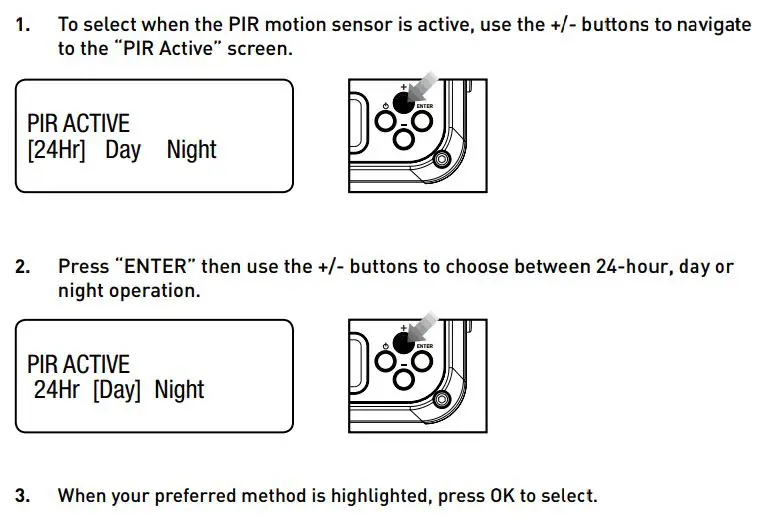 1. To select when the PIR motion sensor is active, use the +/- buttons to navigate to the "PIR Active" screen.

PIR ACTIVE
[24Hr] Day Night

+
ENTER
-

2. Press "ENTER" then use the +/- buttons to choose between 24-hour, day or night operation.

PIR ACTIVE
24Hr [Day] Night

+
ENTER
-

3. When your preferred method is highlighted, press OK to select.