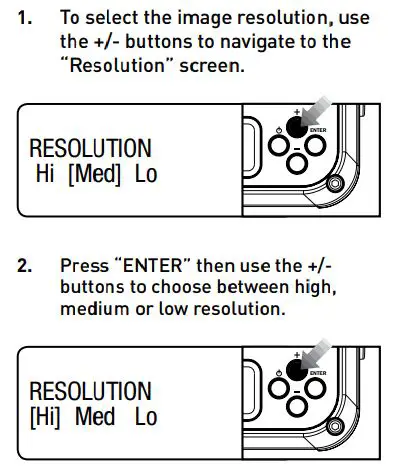 1. To select the image resolution, use the +/- buttons to navigate to the "Resolution" screen.

RESOLUTION
Hi [Med] Lo

+
ENTER
-

2. Press "ENTER" then use the +/- buttons to choose between high, medium or low resolution.

RESOLUTION
[Hi] Med Lo

+
ENTER
-