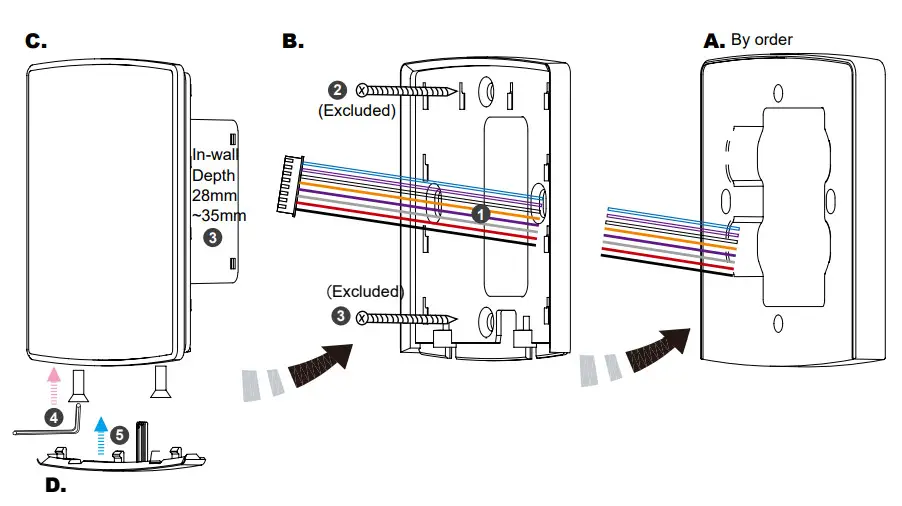 C.

In-wall Depth 28mm ~35mm
3

4
5
D.

B.
2
(Excluded)
1
(Excluded)
3

A. By order