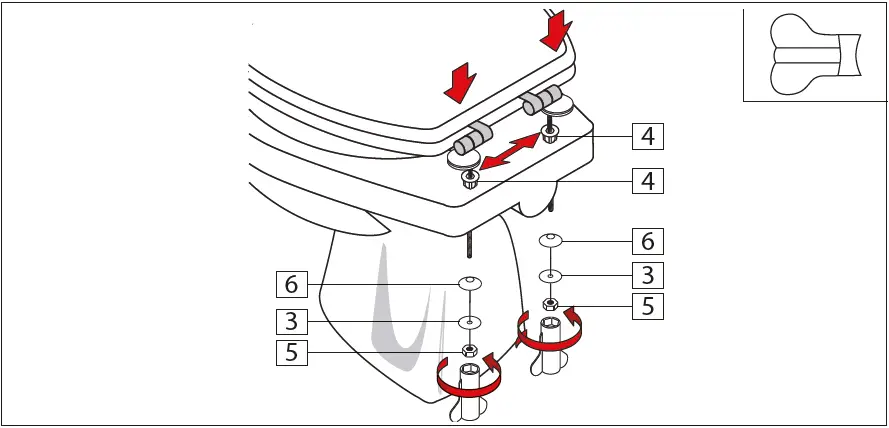 4
4
6
3
5
6
3
5